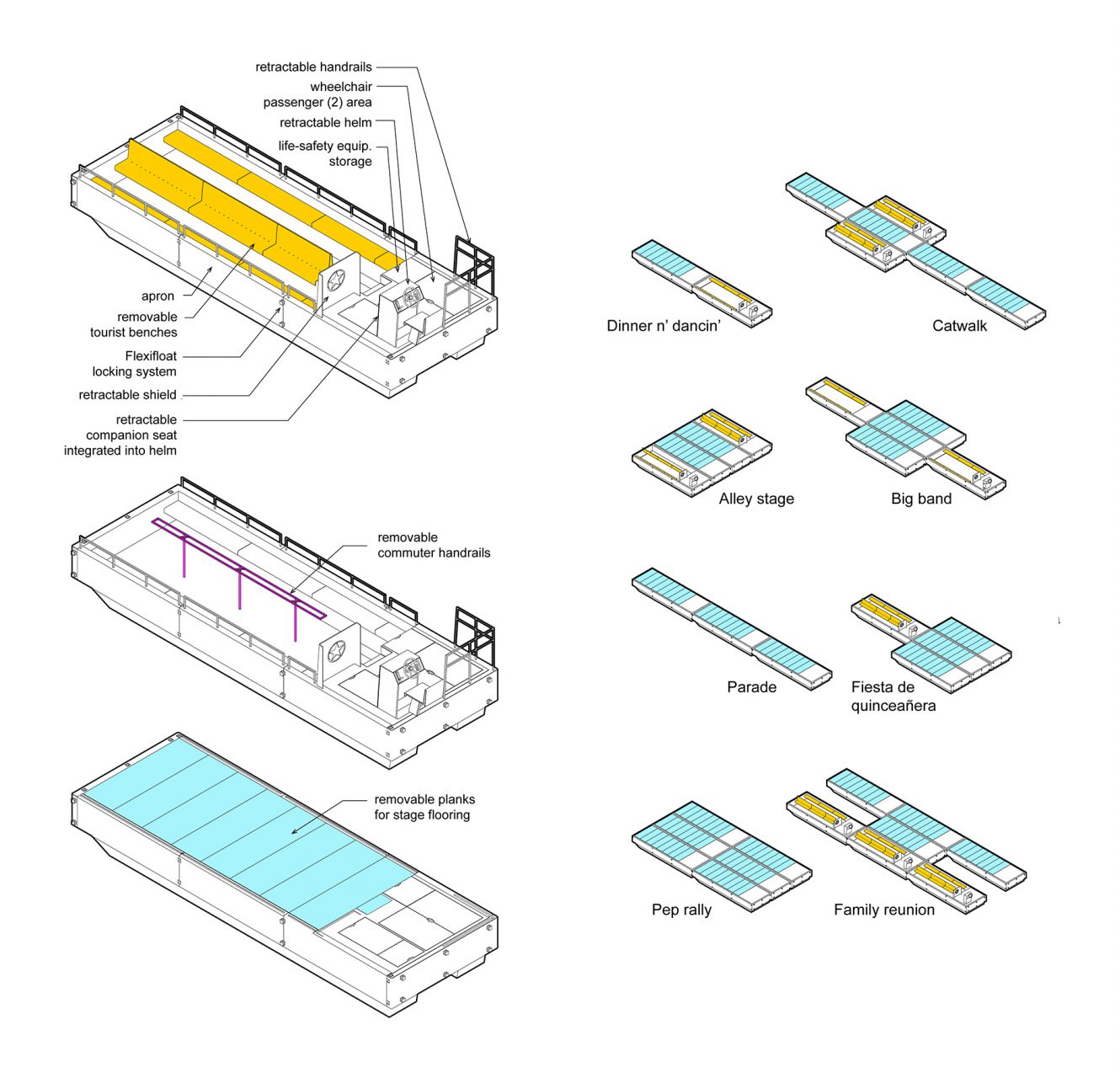 retractable handrails

wheelchair passenger (2) area

retractable helm

life-safety equip. storage

apron

removable tourist benches

Flexifloat locking system

retractable shield

retractable companion seat integrated into helm

removable commuter handrails

removable planks for stage flooring

Dinner n' dancin'

Catwalk

Alley stage

Big band

Parade

Fiesta de quinceañera

Pep rally

Family reunion